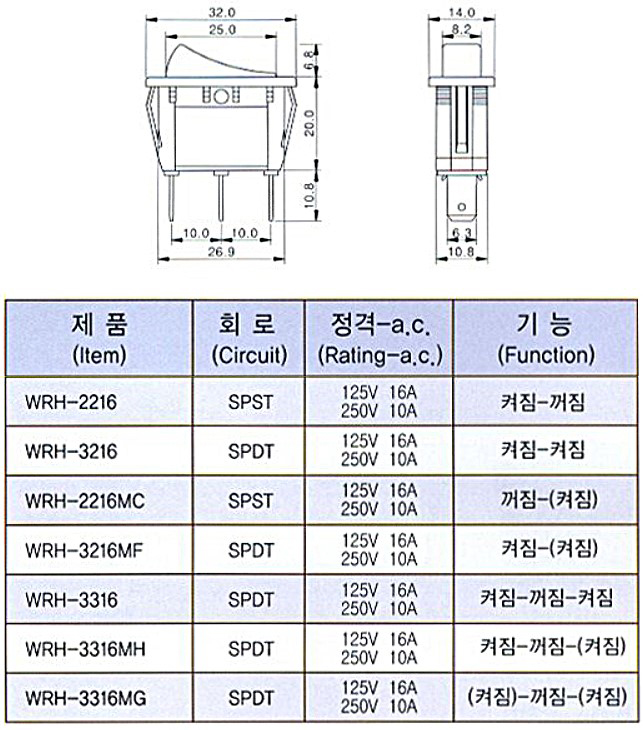 32.0
25.0
6.8
20.0
10.8
10.0 10.0
26.9

14.0
8.2
6.3
10.8

| 제 품 (Item) | 회 로 (Circuit) | 정격-a.c. (Rating-a.c.) | 기 능 (Function) |
|---|---|---|---|
| WRH-2216 | SPST | 125V 16A 250V 10A | 켜짐-꺼짐 |
| WRH-3216 | SPDT | 125V 16A 250V 10A | 켜짐-켜짐 |
| WRH-2216MC | SPST | 125V 16A 250V 10A | 꺼짐-(켜짐) |
| WRH-3216MF | SPDT | 125V 16A 250V 10A | 켜짐-(켜짐) |
| WRH-3316 | SPDT | 125V 16A 250V 10A | 켜짐-꺼짐-켜짐 |
| WRH-3316MH | SPDT | 125V 16A 250V 10A | 켜짐-꺼짐-(켜짐) |
| WRH-3316MG | SPDT | 125V 16A 250V 10A | (켜짐)-꺼짐-(켜짐) |